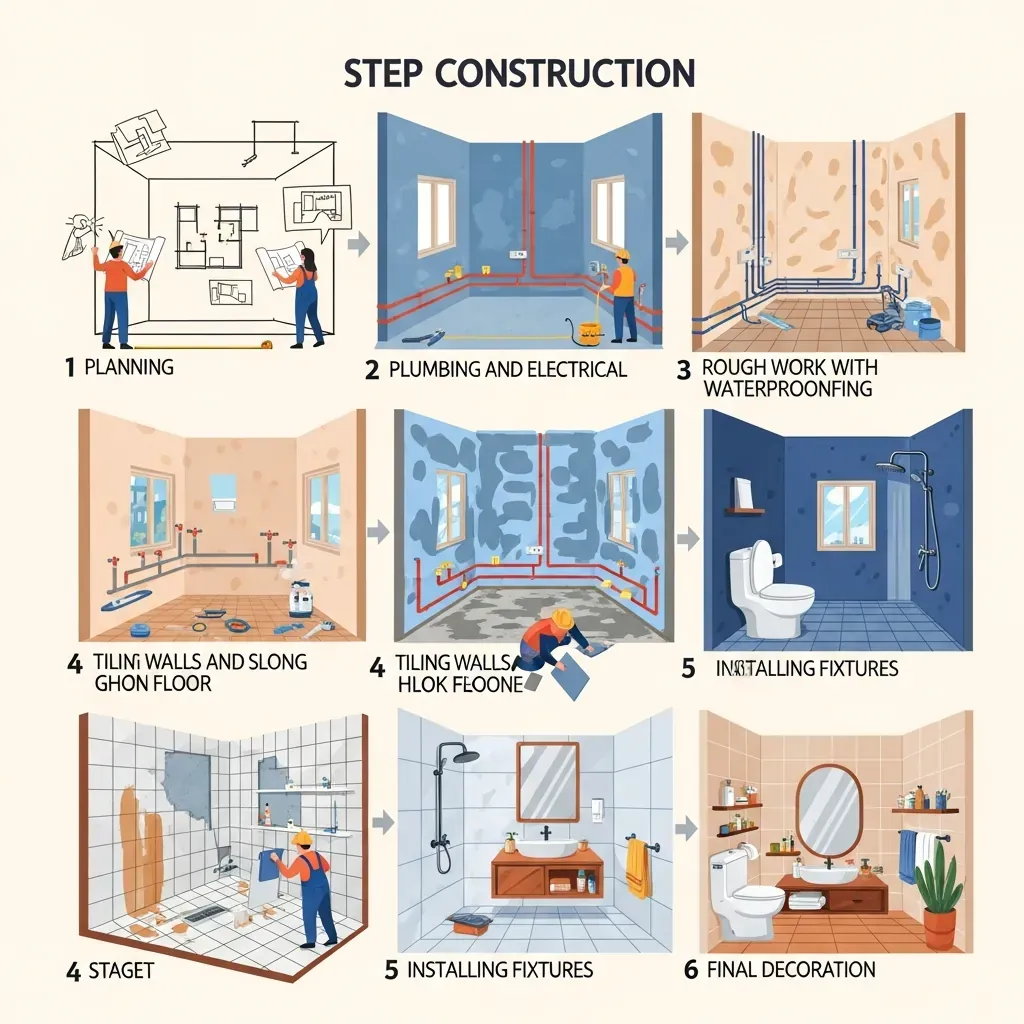 STEP CONSTRUCTION

1 PLANNING

2 PLUMBING AND ELECTRICAL

3 ROUGH WORK WITH WATERPROONFING

4 TILINI WALLS AND SLONG GHON FLOOR

4 TILING WALLS HLOK FLOONE

5 INSTALLING FIXTURES

4 STAGET

5 INSTALLING FIXTURES

6 FINAL DECORATION